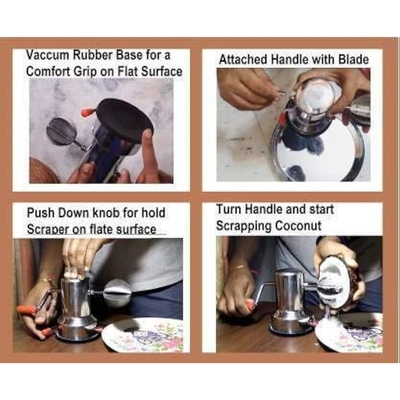 Vaccum Rubber Base for a Comfort Grip on Flat Surface

Attached Handle with Blade

Push Down knob for hold Scraper on flate surface

Turn Handle and start Scrapping Coconut