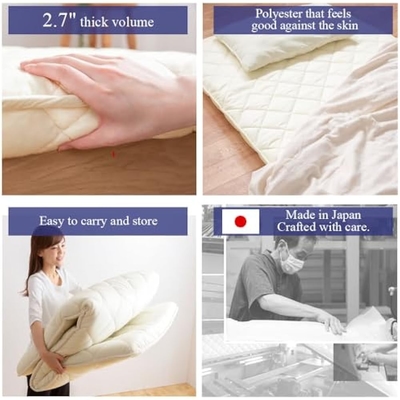 2.7" thick volume

Polyester that feels good against the skin

Easy to carry and store

Made in Japan
Crafted with care.