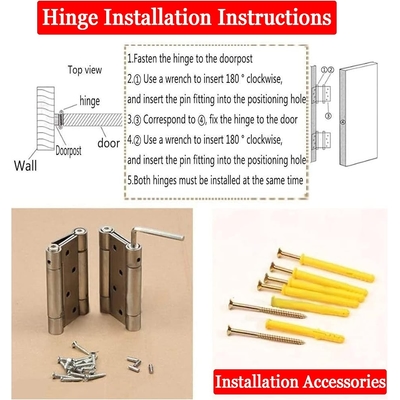 Hinge Installation Instructions

Top view

hinge

door

Doorpost

Wall

1.Fasten the hinge to the doorpost
2.① Use a wrench to insert 180 ° clockwise, and insert the pin fitting into the positioning hole
3.③ Correspond to ④, fix the hinge to the door
4.② Use a wrench to insert 180 ° clockwise, and insert the pin fitting into the positioning hole
5.Both hinges must be installed at the same time

①②

③

④

Installation Accessories