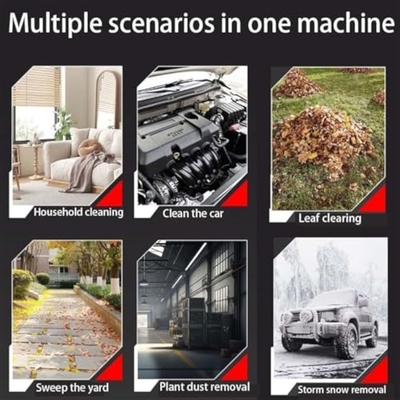 Multiple scenarios in one machine

Household cleaning

Clean the car

Leaf clearing

Sweep the yard

Plant dust removal

Storm snow removal