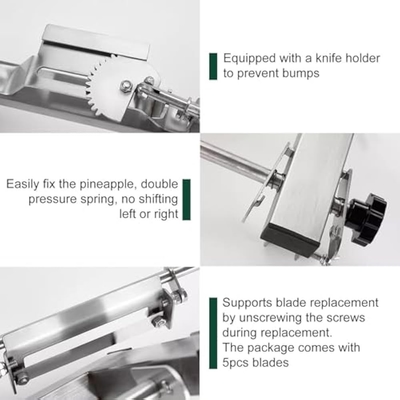 Equipped with a knife holder to prevent bumps

Easily fix the pineapple, double pressure spring, no shifting left or right

Supports blade replacement by unscrewing the screws during replacement.
The package comes with 5pcs blades