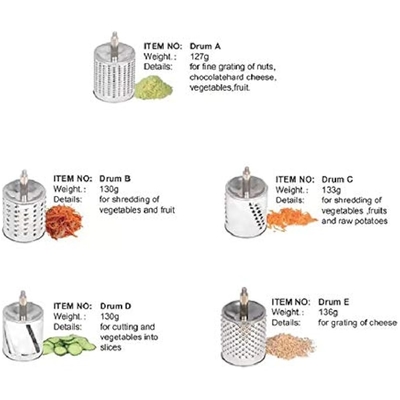 ITEM NO: Drum A
Weight.: 127g
Details: for fine grating of nuts, chocolatehard cheese, vegetables,fruit.

ITEM NO: Drum B
Weight.: 130g
Details: for shredding of vegetables and fruit

ITEM NO: Drum C
Weight.: 133g
Details: for shredding of vegetables ,fruits and raw potatoes

ITEM NO: Drum D
Weight.: 130g
Details: for cutting and vegetables into slices

ITEM NO: Drum E
Weight.: 136g
Details: for grating of cheese