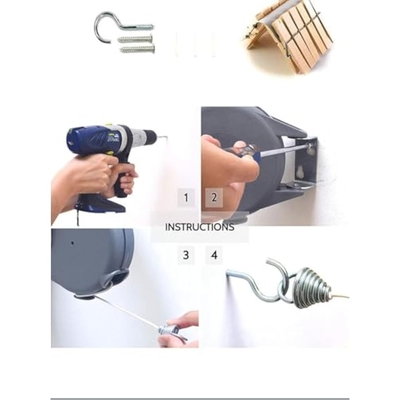 1 2

INSTRUCTIONS

3 4