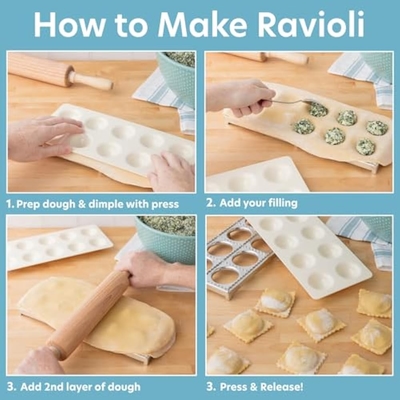 How to Make Ravioli

1. Prep dough & dimple with press

2. Add your filling

3. Add 2nd layer of dough

3. Press & Release!