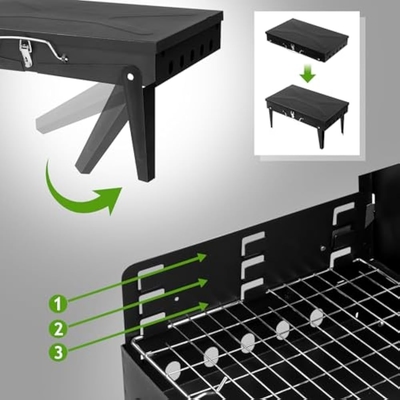 1
2
3