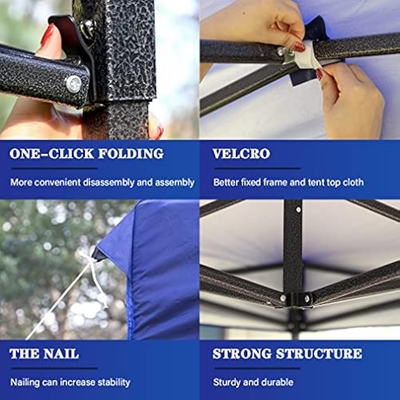 ONE-CLICK FOLDING

More convenient disassembly and assembly

VELCRO

Better fixed frame and tent top cloth

THE NAIL

Nailing can increase stability

STRONG STRUCTURE

Sturdy and durable