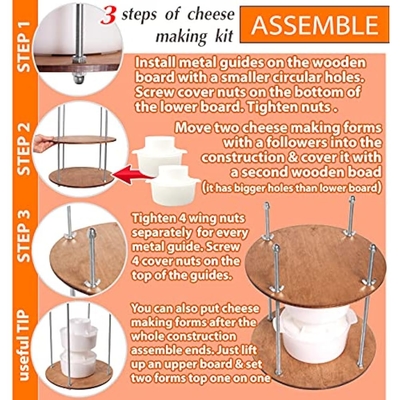 3 steps of cheese making kit

ASSEMBLE

STEP 1

Install metal guides on the wooden board with a smaller circular holes. Screw cover nuts on the bottom of the lower board. Tighten nuts .

STEP 2

Move two cheese making forms with a followers into the construction & cover it with a second wooden boad (it has bigger holes than lower board)

STEP 3

Tighten 4 wing nuts separately for every metal guide. Screw 4 cover nuts on the top of the guides.

useful TIP

You can also put cheese making forms after the whole construction assemble ends. Just lift up an upper board & set two forms top one on one