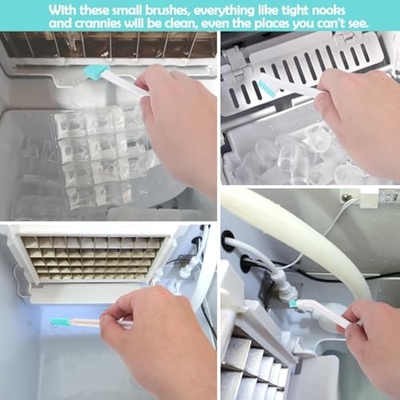 With these small brushes, everything like tight nooks and crannies will be clean, even the places you can't see.