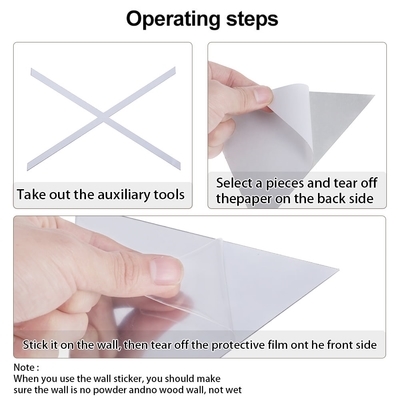 Operating steps

Take out the auxiliary tools

Select a pieces and tear off thepaper on the back side

Stick it on the wall, then tear off the protective film ont he front side

Note :
When you use the wall sticker, you should make sure the wall is no powder andno wood wall, not wet