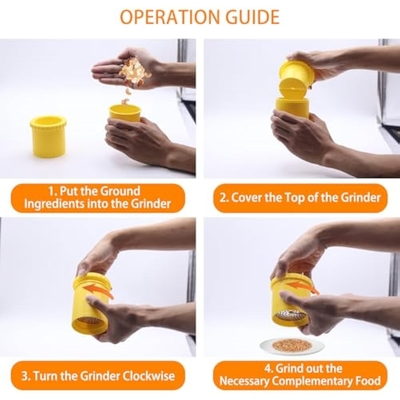 OPERATION GUIDE

1. Put the Ground Ingredients into the Grinder

2. Cover the Top of the Grinder

3. Turn the Grinder Clockwise

4. Grind out the Necessary Complementary Food