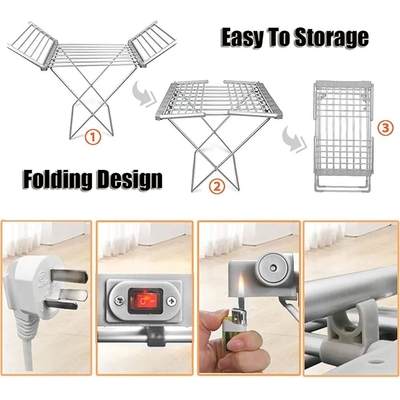 Easy To Storage

①

②

③

Folding Design