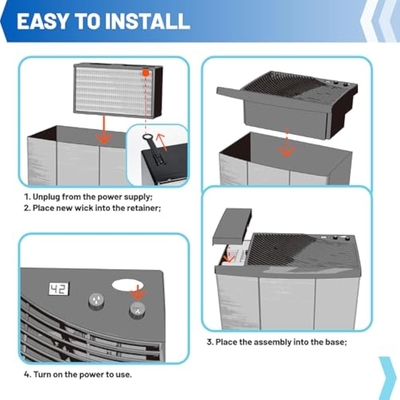 EASY TO INSTALL

1. Unplug from the power supply;
2. Place new wick into the retainer;

42

3. Place the assembly into the base;

4. Turn on the power to use.