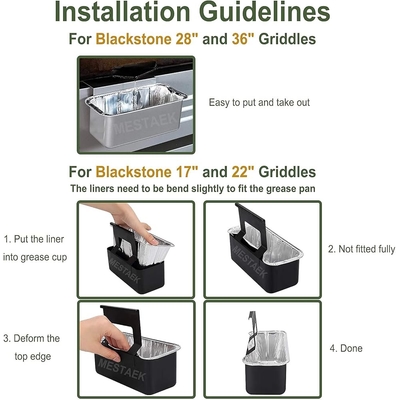 Installation Guidelines

For Blackstone 28" and 36" Griddles

MESTAEK

Easy to put and take out

For Blackstone 17" and 22" Griddles

The liners need to be bend slightly to fit the grease pan

1. Put the liner into grease cup

MESTAEK

MESTAEK

2. Not fitted fully

3. Deform the top edge

MESTAEK

4. Done