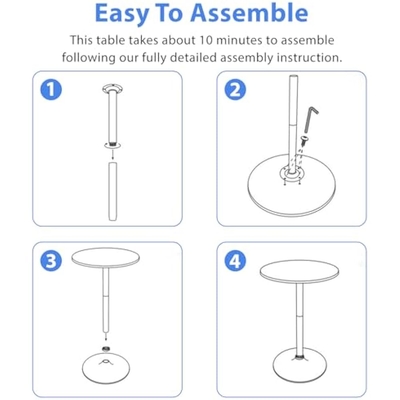 Easy To Assemble

This table takes about 10 minutes to assemble following our fully detailed assembly instruction.

1

2

3

4