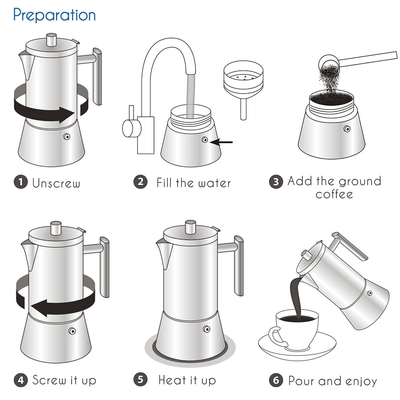 Preparation

1 Unscrew

2 Fill the water

3 Add the ground coffee

4 Screw it up

5 Heat it up

6 Pour and enjoy