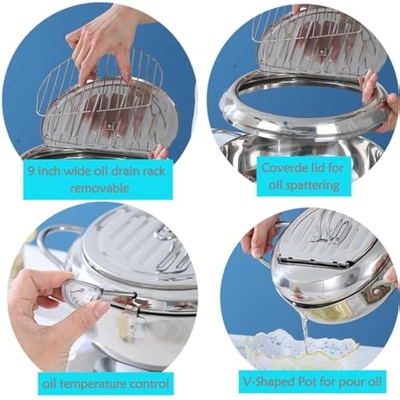 9 inch wide oil drain rack removable

Coverde lid for oil spattering

oil temperature control

V-Shaped Pot for pour oil