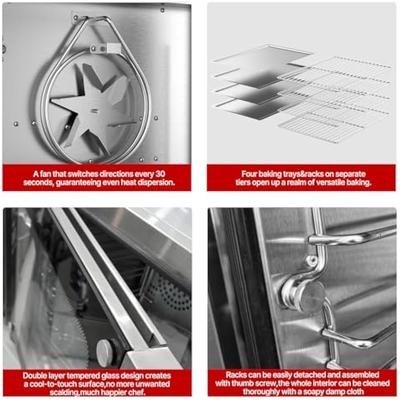 A fan that switches directions every 30 seconds, guaranteeing even heat dispersion.

Four baking trays&racks on separate tiers open up a realm of versatile baking.

Double layer tempered glass design creates a cool-to-touch surface,no more unwanted scalding,much happier chef.

Racks can be easily detached and assembled with thumb screw,the whole interior can be cleaned thoroughly with a soapy damp cloth