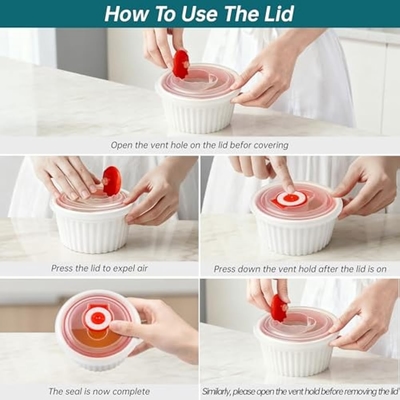 How To Use The Lid

Open the vent hole on the lid befor covering

Press the lid to expel air

Press down the vent hold after the lid is on

The seal is now complete

Similarly, please open the vent hold before removing the lid