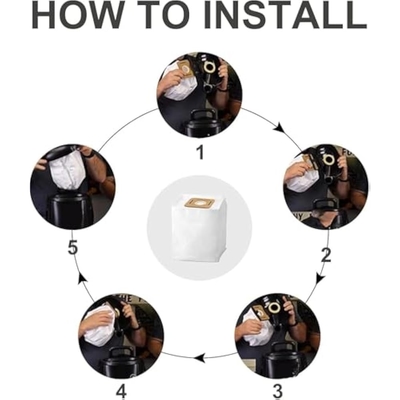 HOW TO INSTALL

1

2

3

4

5