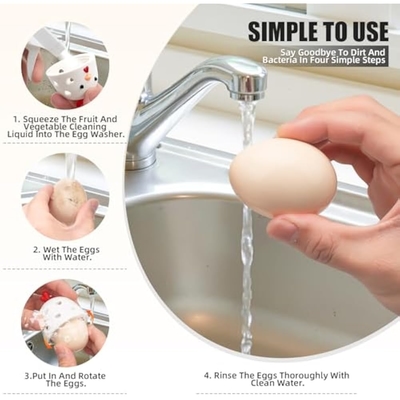 SIMPLE TO USE

Say Goodbye To Dirt And Bacteria In Four Simple Steps

1. Squeeze The Fruit And Vegetable Cleaning Liquid Into The Egg Washer.

2. Wet The Eggs With Water.

3.Put In And Rotate The Eggs.

4. Rinse The Eggs Thoroughly With Clean Water.