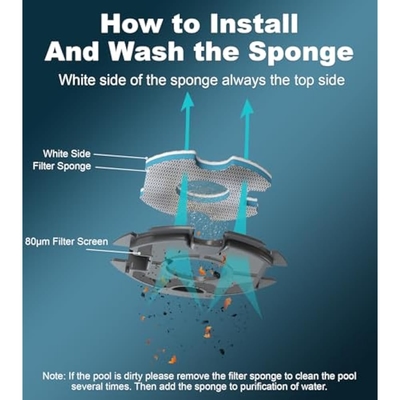 How to Install And Wash the Sponge

White side of the sponge always the top side

White Side

Filter Sponge

80μm Filter Screen

Note: If the pool is dirty please remove the filter sponge to clean the pool several times. Then add the sponge to purification of water.