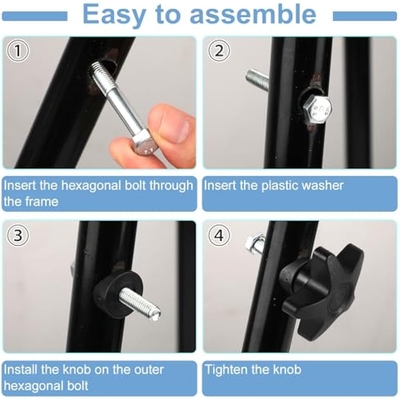 Easy to assemble

①

Insert the hexagonal bolt through the frame

②

Insert the plastic washer

③

Install the knob on the outer hexagonal bolt

④

Tighten the knob